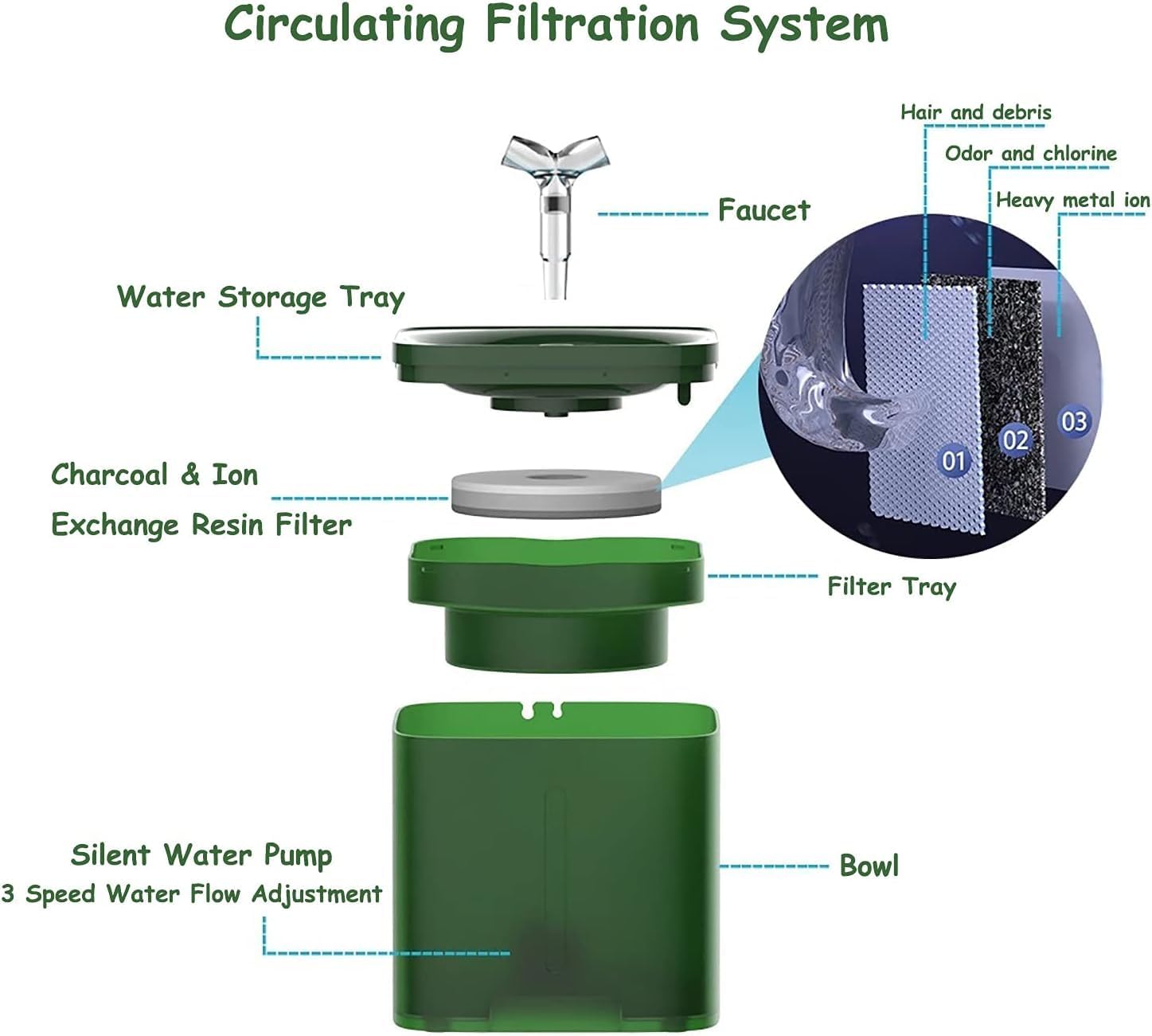 Circulating Filtration System

Hair and debris

Odor and chlorine

Heavy metal ion

Faucet

Water Storage Tray

01

02

03

Charcoal & Ion Exchange Resin Filter

Filter Tray

Silent Water Pump
3 Speed Water Flow Adjustment

Bowl