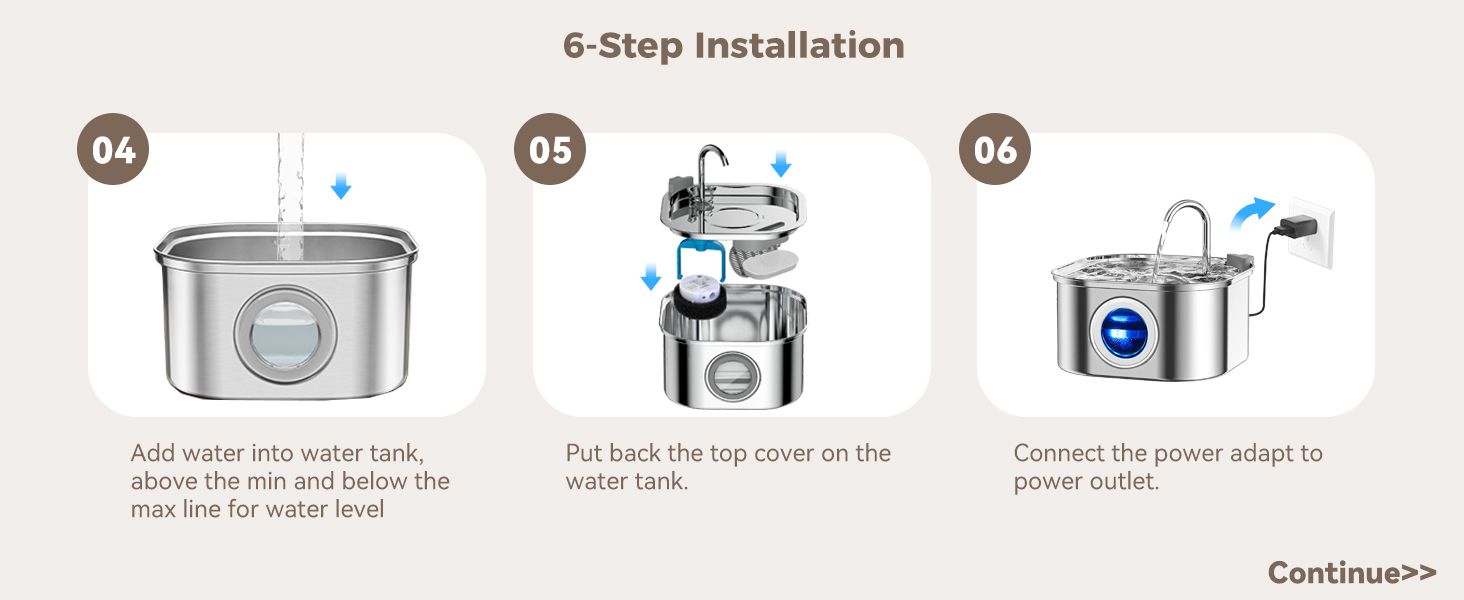 6-Step Installation

04

Add water into water tank, above the min and below the max line for water level

05

Put back the top cover on the water tank.

06

Connect the power adapt to power outlet.

Continue>>