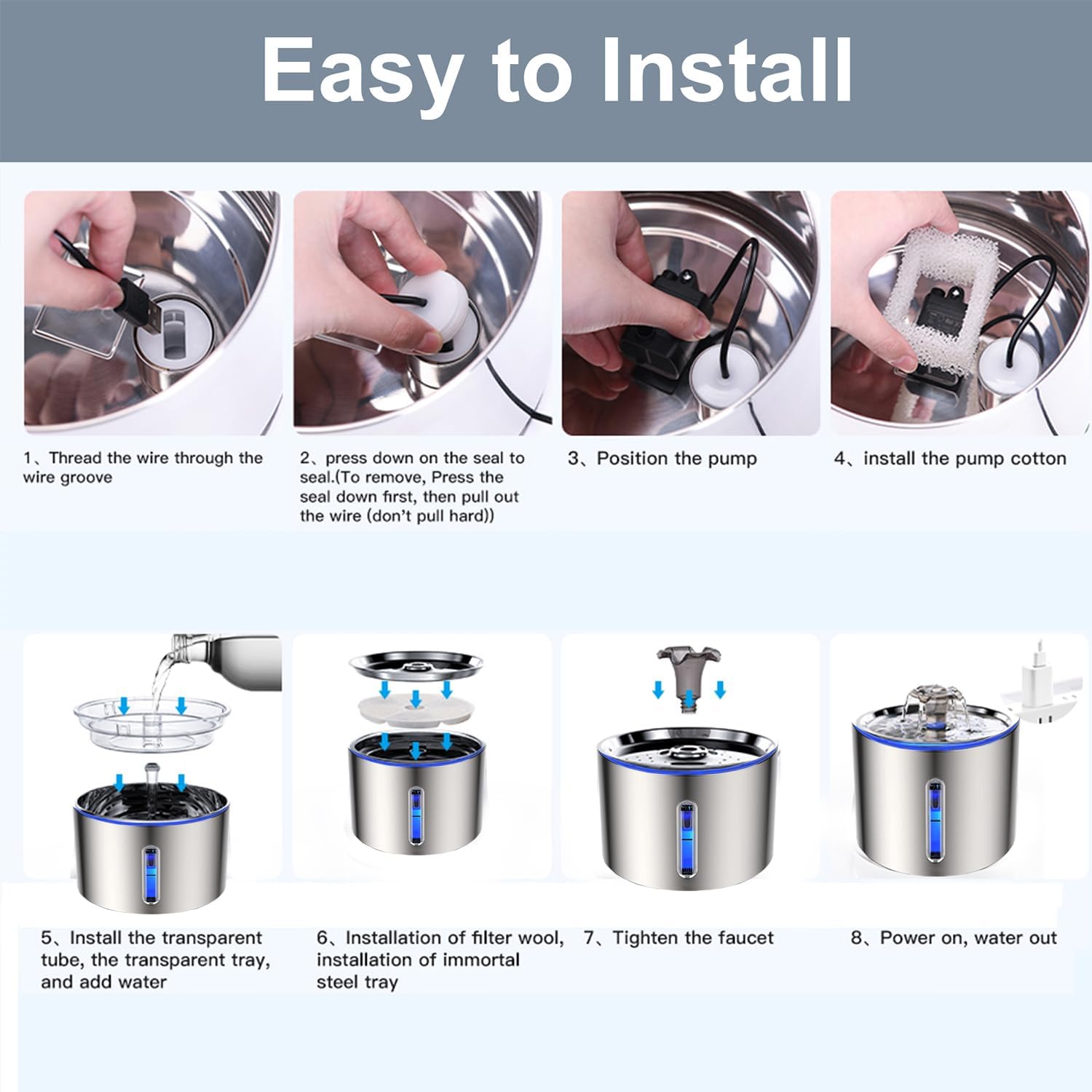 Easy to Install

1、Thread the wire through the wire groove

2、press down on the seal to seal.(To remove, Press the seal down first, then pull out the wire (don't pull hard))

3、Position the pump

4、install the pump cotton

5、Install the transparent tube, the transparent tray, and add water

6、Installation of filter wool, installation of immortal steel tray

7、Tighten the faucet

8、Power on, water out